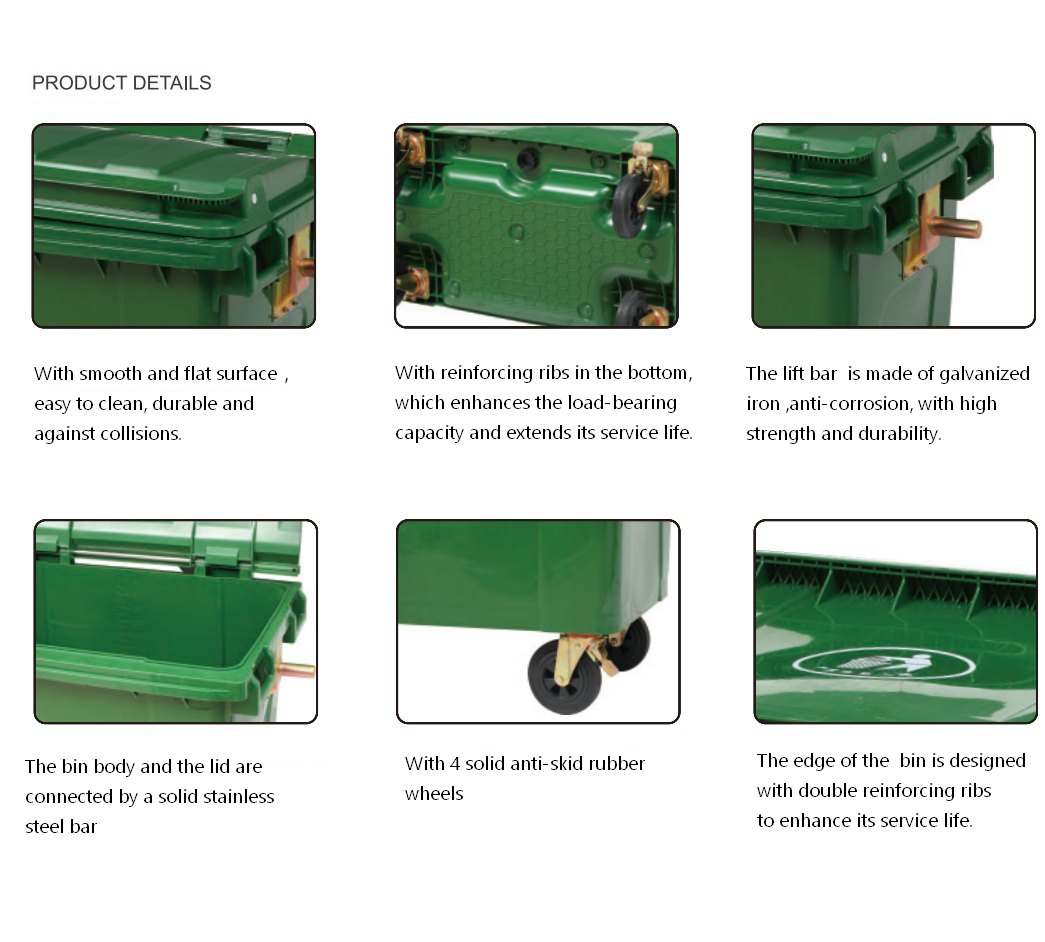 PRODUCT DETAILS

With smooth and flat surface , easy to clean, durable and against collisions.

With reinforcing ribs in the bottom, which enhances the load-bearing capacity and extends its service life.

The lift bar is made of galvanized iron ,anti-corrosion, with high strength and durability.

The bin body and the lid are connected by a solid stainless steel bar

With 4 solid anti-skid rubber wheels

The edge of the bin is designed with double reinforcing ribs to enhance its service life.